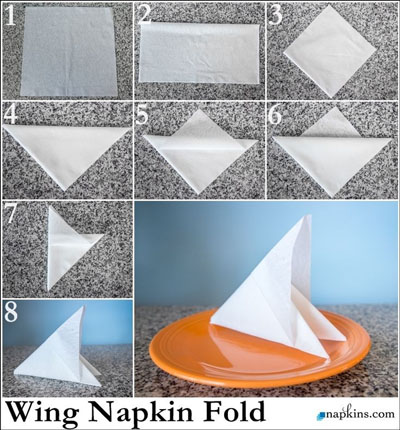 1

2

3

4

5

6

7

8

Wing Napkin Fold

napkins.com